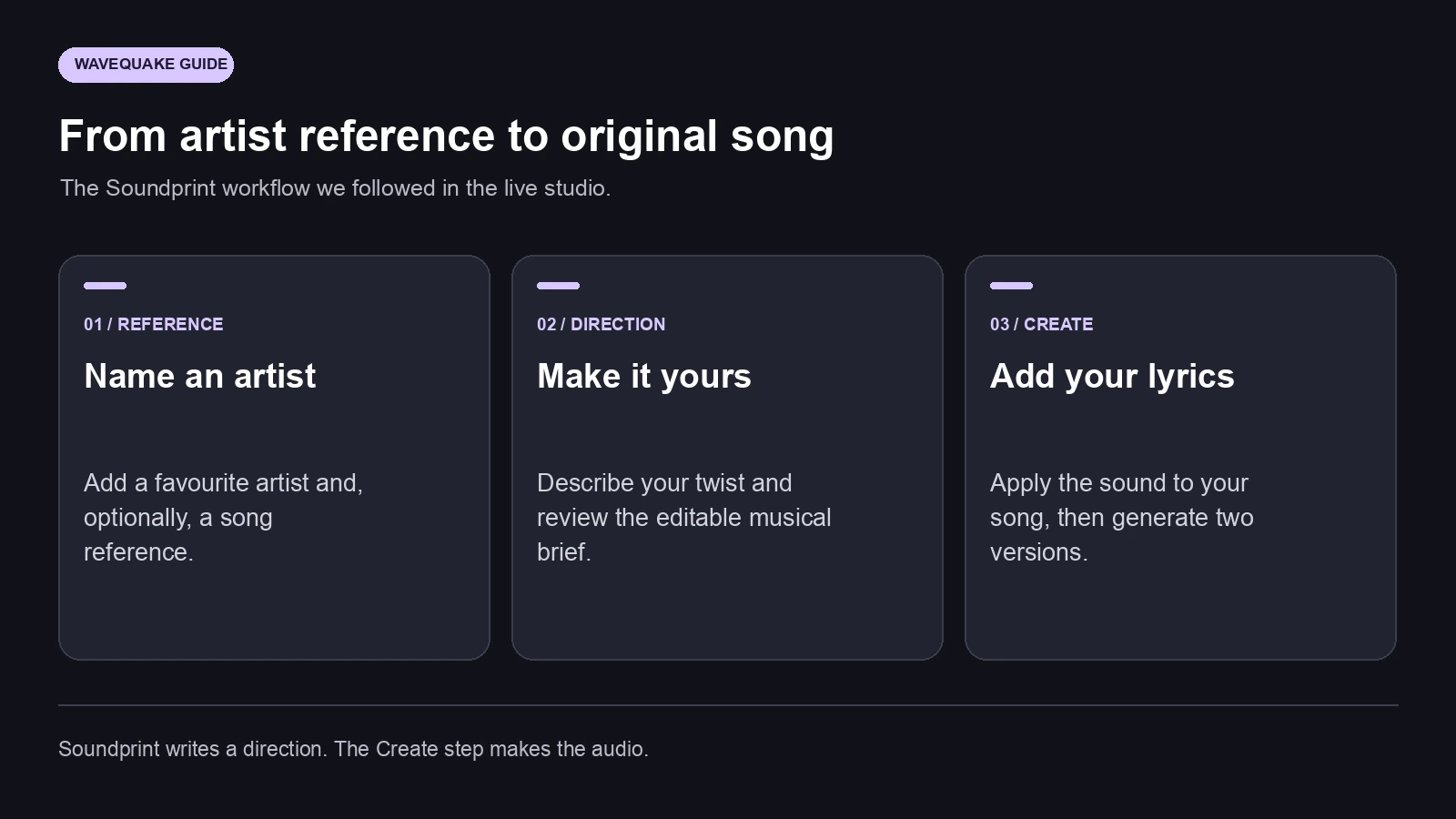 WAVEQUAKE GUIDE

From artist reference to original song

The Soundprint workflow we followed in the live studio.

01 / REFERENCE

Name an artist

Add a favourite artist and, optionally, a song reference.

02 / DIRECTION

Make it yours

Describe your twist and review the editable musical brief.

03 / CREATE

Add your lyrics

Apply the sound to your song, then generate two versions.

Soundprint writes a direction. The Create step makes the audio.