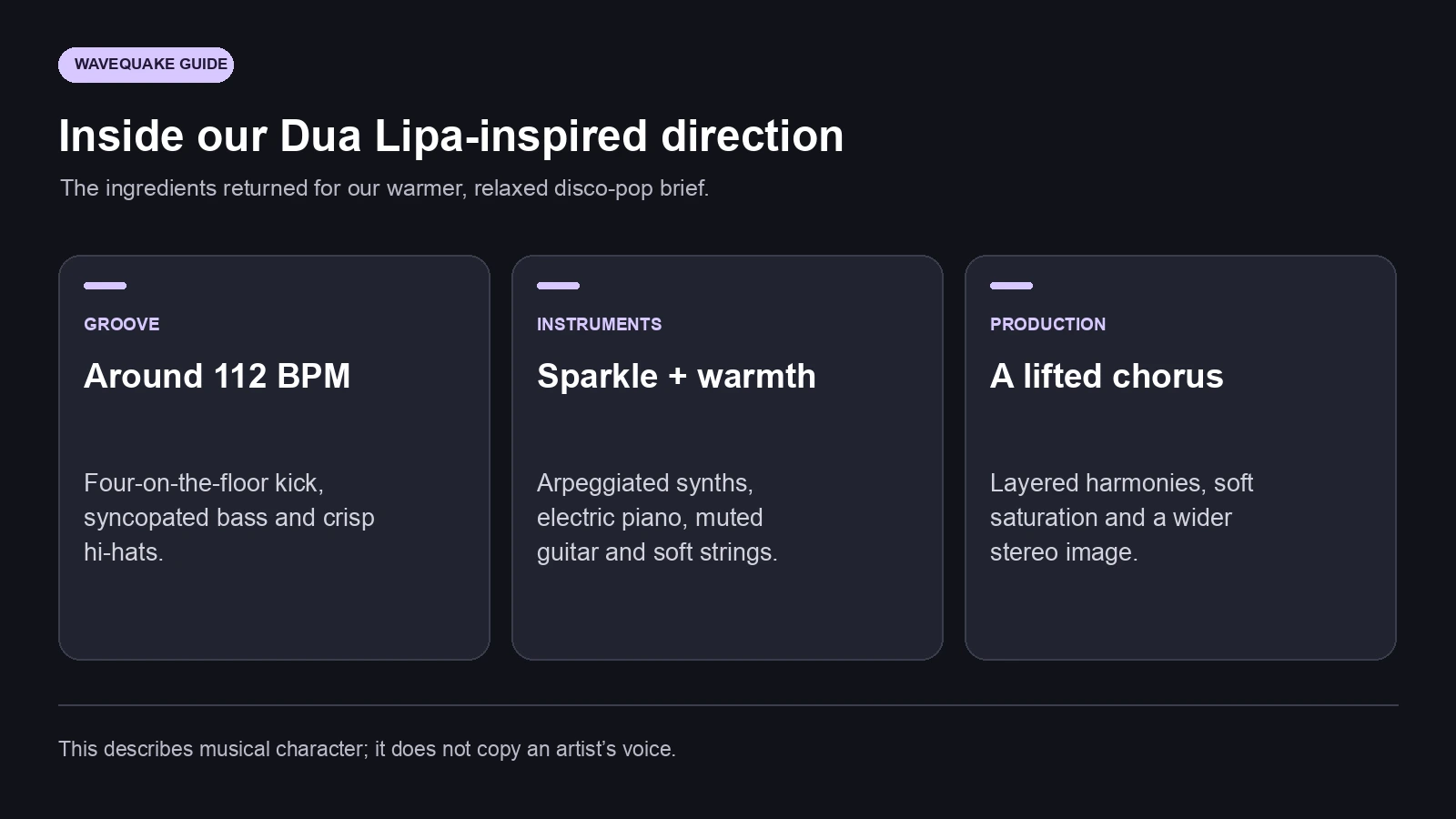 WAVEQUAKE GUIDE

Inside our Dua Lipa-inspired direction

The ingredients returned for our warmer, relaxed disco-pop brief.

GROOVE

Around 112 BPM

Four-on-the-floor kick, syncopated bass and crisp hi-hats.

INSTRUMENTS

Sparkle + warmth

Arpeggiated synths, electric piano, muted guitar and soft strings.

PRODUCTION

A lifted chorus

Layered harmonies, soft saturation and a wider stereo image.

This describes musical character; it does not copy an artist's voice.